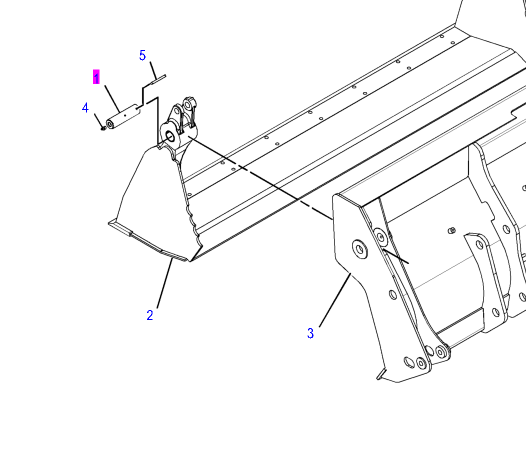 5
1
4
2
3